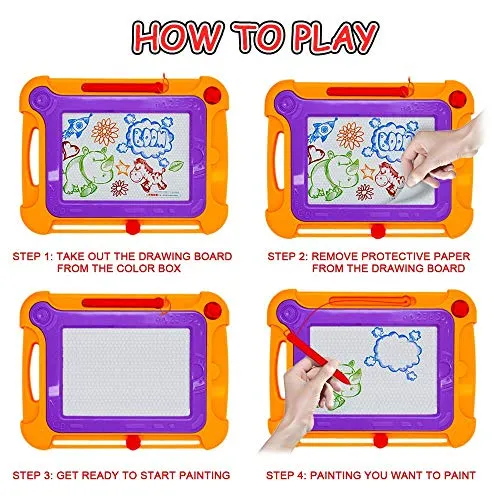 HOW TO PLAY

BOOM

BOOM

STEP 1: TAKE OUT THE DRAWING BOARD FROM THE COLOR BOX

STEP 2: REMOVE PROTECTIVE PAPER FROM THE DRAWING BOARD

STEP 3: GET READY TO START PAINTING

STEP 4: PAINTING YOU WANT TO PAINT